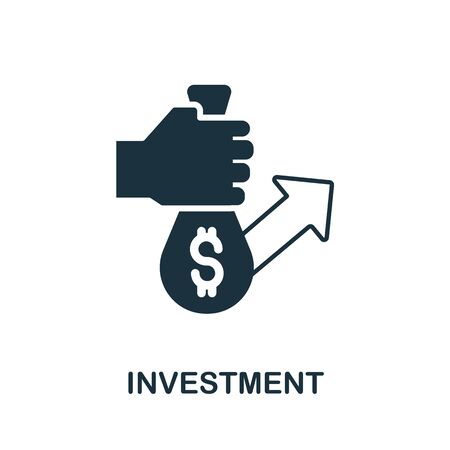 $

INVESTMENT